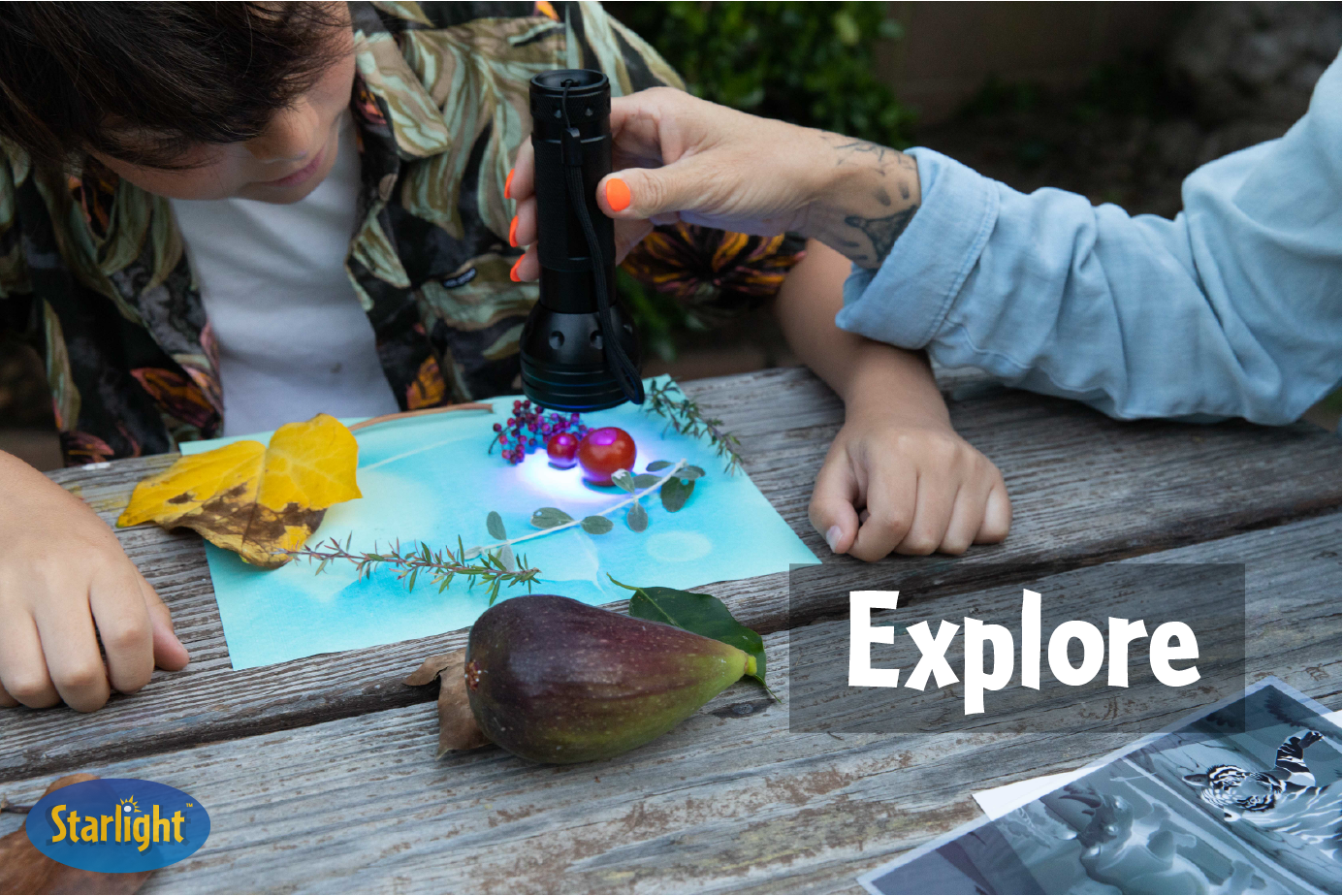 Explore

Starlight™